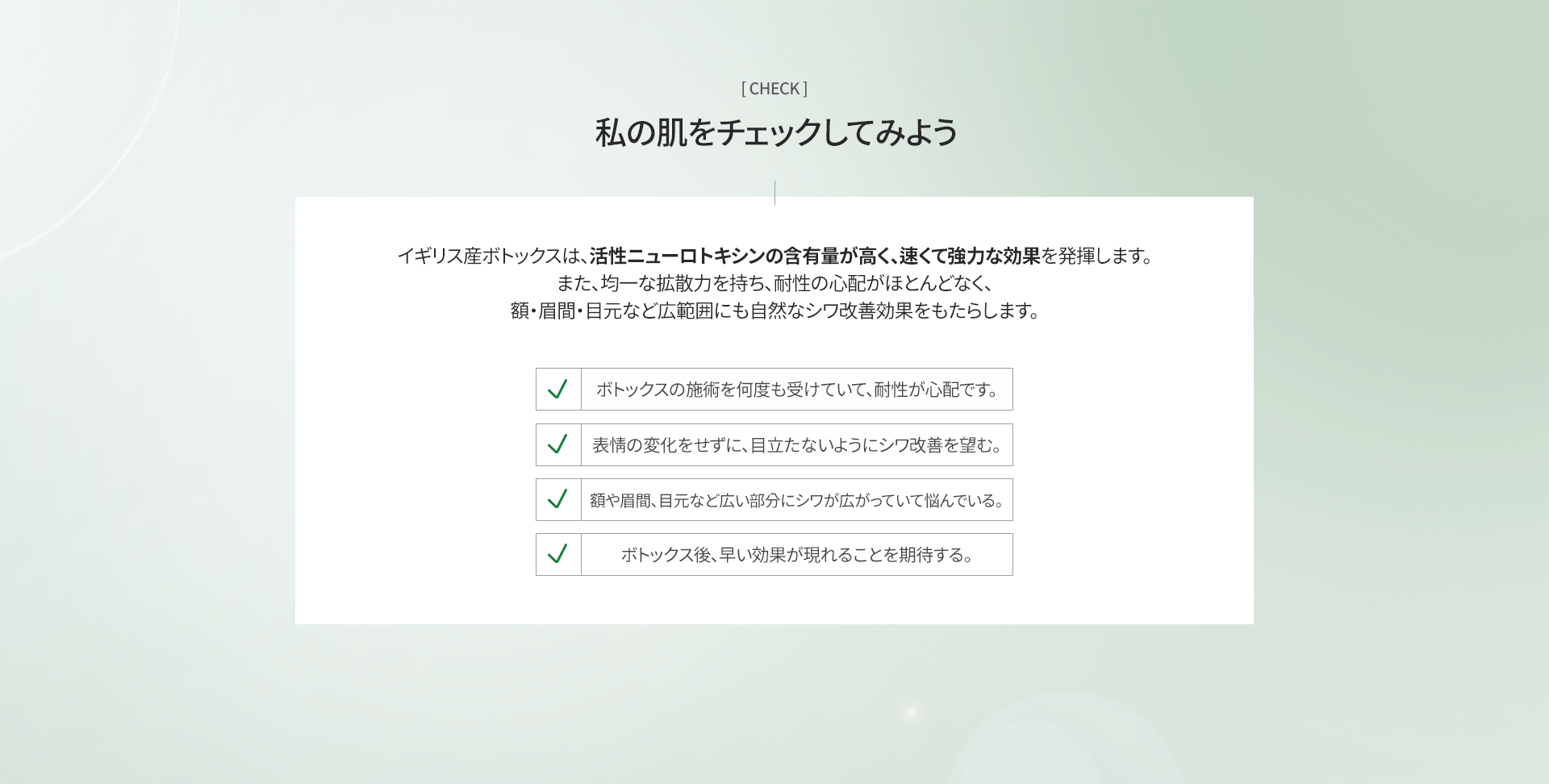 [ CHECK ]

私の肌をチェックしてみよう

イギリス産ボトックスは、活性ニューロトキシンの含有量が高く、速くて強力な効果を発揮します。
また、均一な拡散力を持ち、耐性の心配がほとんどなく、
額・眉間・目元など広範囲にも自然なシワ改善効果をもたらします。

✓ ボトックスの施術を何度も受けていて、耐性が心配です。

✓ 表情の変化をせずに、目立たないようにシワ改善を望む。

✓ 額や眉間、目元など広い部分にシワが広がっていて悩んでいる。

✓ ボトックス後、早い効果が現れることを期待する。