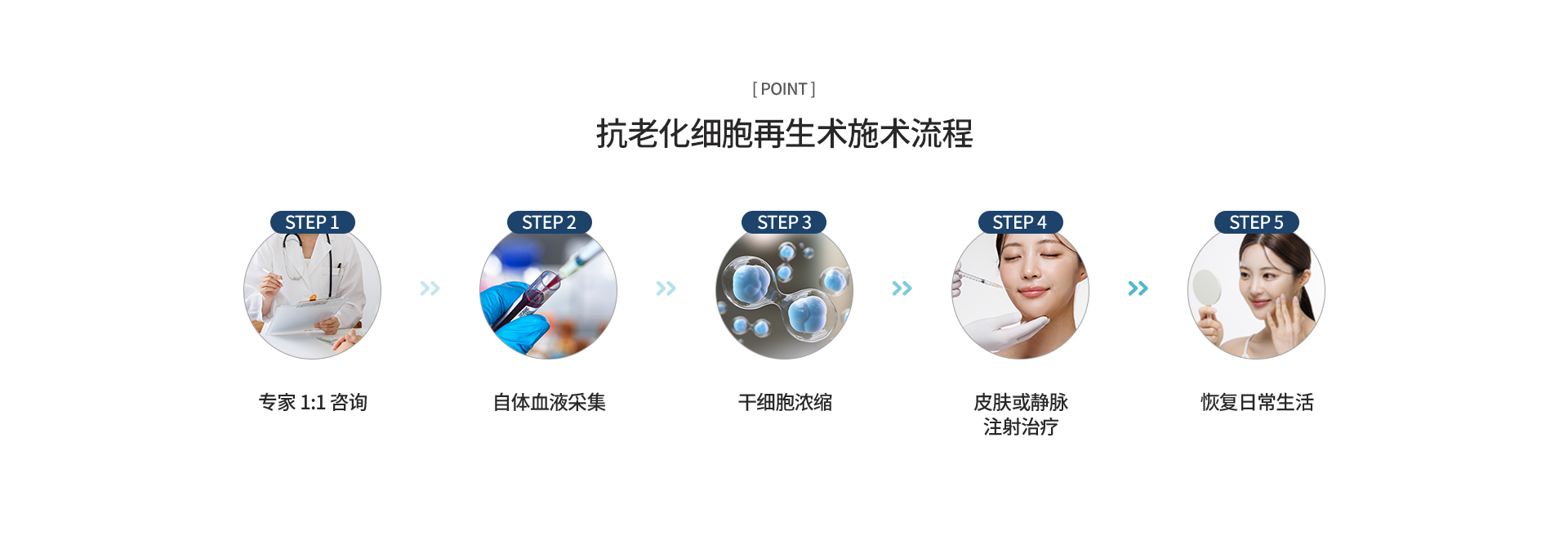 [ POINT ]

抗老化细胞再生术施术流程

STEP 1
专家 1:1 咨询

STEP 2
自体血液采集

STEP 3
干细胞浓缩

STEP 4
皮肤或静脉注射治疗

STEP 5
恢复日常生活